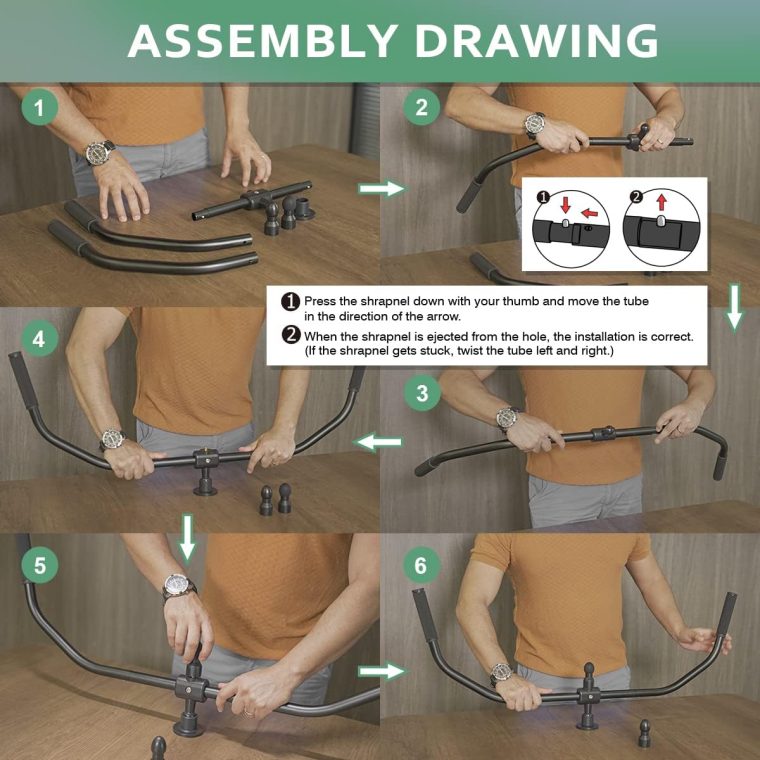 ASSEMBLY DRAWING

1

2

1 2

1 Press the shrapnel down with your thumb and move the tube in the direction of the arrow.

2 When the shrapnel is ejected from the hole, the installation is correct. (If the shrapnel gets stuck, twist the tube left and right.)

4

3

5

6