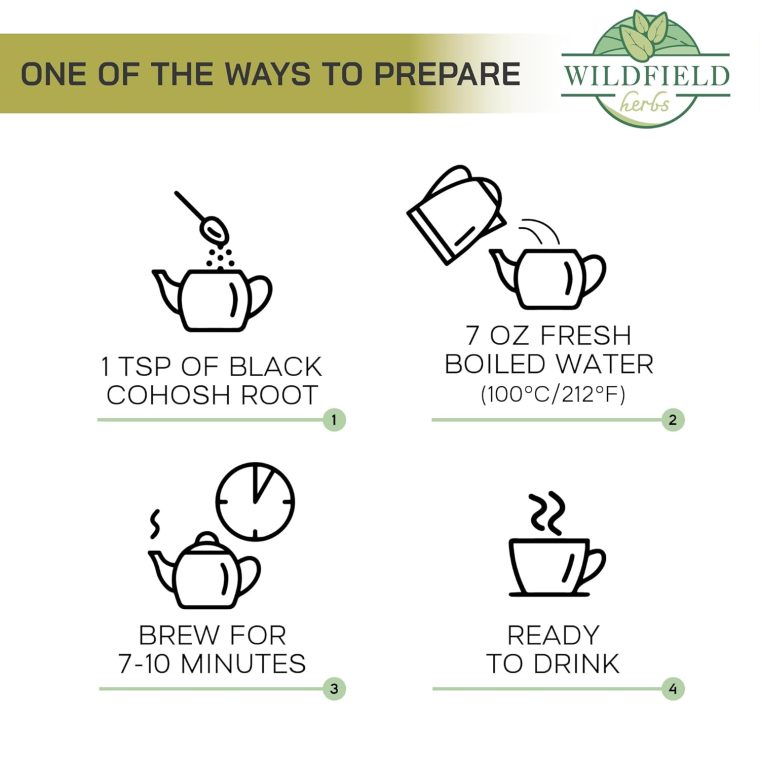 ONE OF THE WAYS TO PREPARE

WILDFIELD
herbs

1 TSP OF BLACK COHOSH ROOT

1

7 OZ FRESH BOILED WATER (100°C/212°F)

2

BREW FOR 7-10 MINUTES

3

READY TO DRINK

4