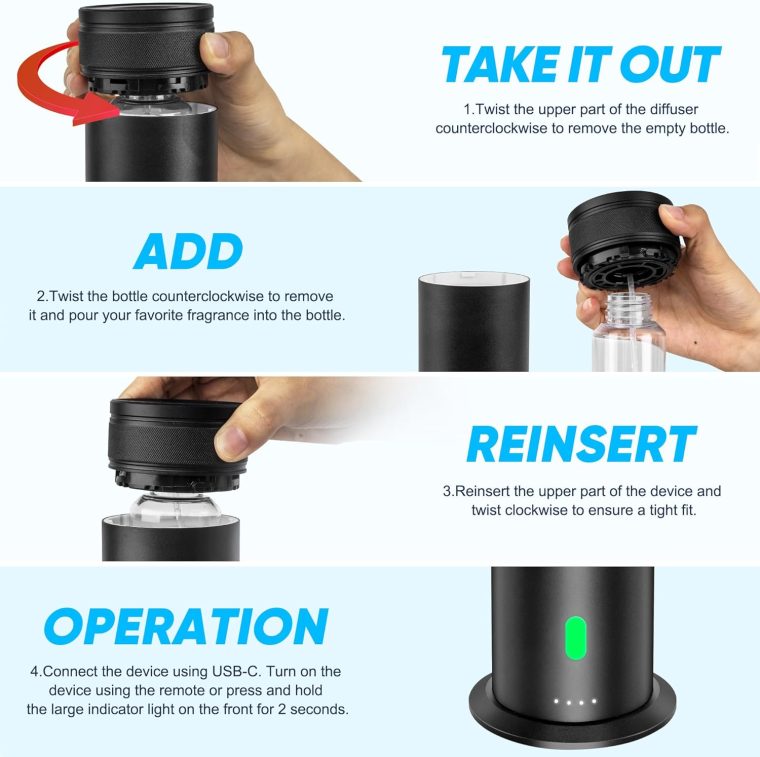 TAKE IT OUT

1.Twist the upper part of the diffuser counterclockwise to remove the empty bottle.

ADD

2.Twist the bottle counterclockwise to remove it and pour your favorite fragrance into the bottle.

REINSERT

3.Reinsert the upper part of the device and twist clockwise to ensure a tight fit.

OPERATION

4.Connect the device using USB-C. Turn on the device using the remote or press and hold the large indicator light on the front for 2 seconds.