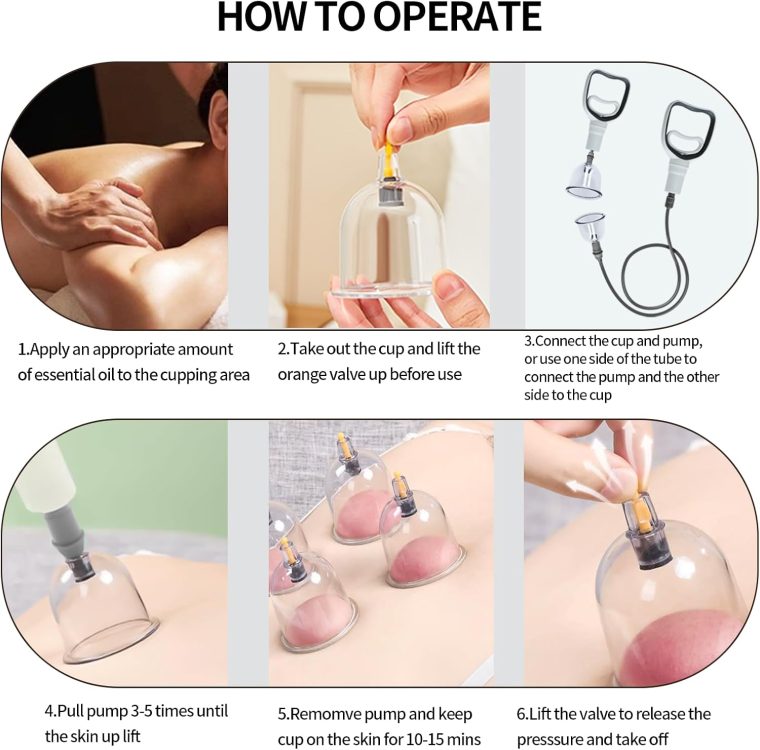 HOW TO OPERATE

1.Apply an appropriate amount of essential oil to the cupping area

2.Take out the cup and lift the orange valve up before use

3.Connect the cup and pump, or use one side of the tube to connect the pump and the other side to the cup

4.Pull pump 3-5 times until the skin up lift

5.Remomve pump and keep cup on the skin for 10-15 mins

6.Lift the valve to release the presssure and take off